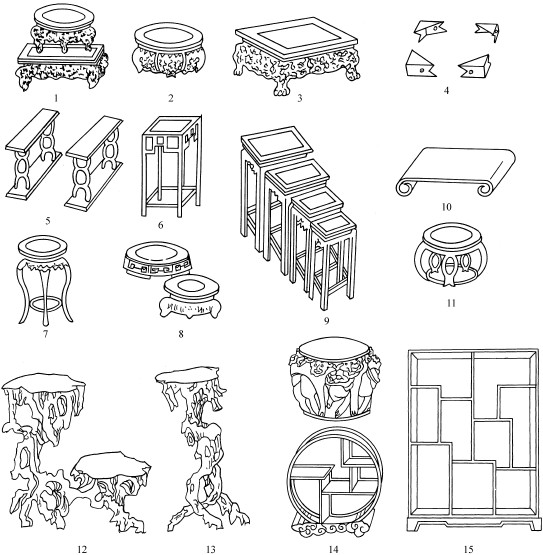 1
2
3
4
5
6
9
10
7
8
11
12
13
14
15