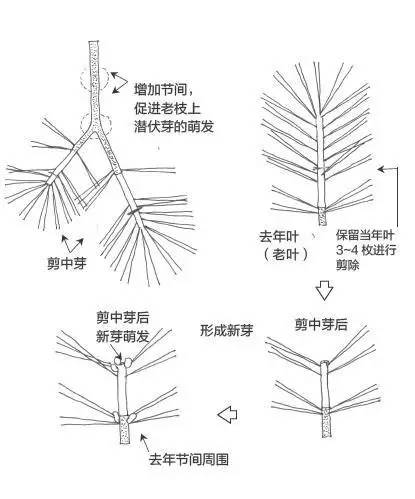 增加节间，
促进老枝上
潜伏芽的萌发

剪中芽

去年叶
（老叶）

保留当年叶
3~4 枚进行
剪除

剪中芽后
新芽萌发

形成新芽

剪中芽后

去年节间周围