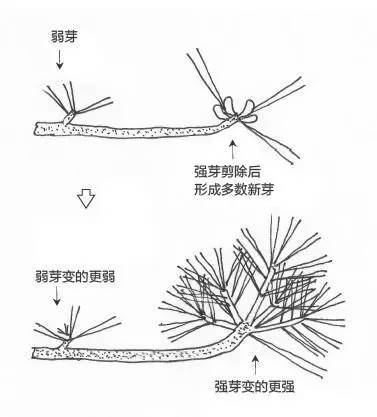 弱芽

强芽剪除后
形成多数新芽

弱芽变的更弱

强芽变的更强