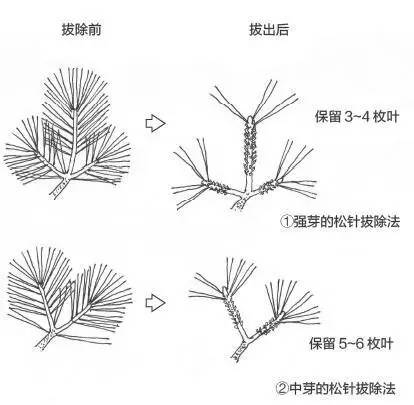 拔除前

拔出后

保留 3~4 枚叶

①强芽的松针拔除法

保留 5~6 枚叶

②中芽的松针拔除法