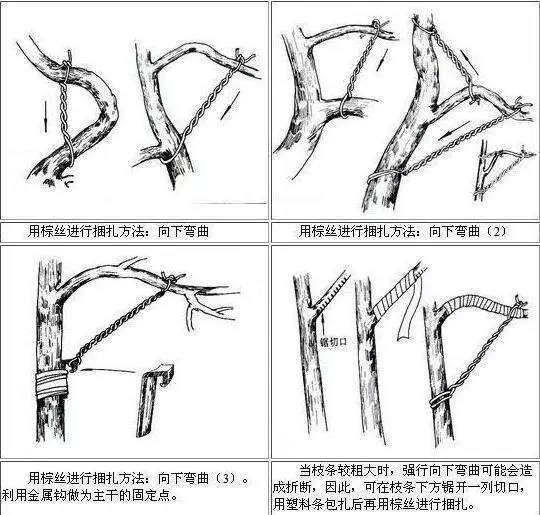 用棕丝进行捆扎方法：向下弯曲

用棕丝进行捆扎方法：向下弯曲（2）

用棕丝进行捆扎方法：向下弯曲（3）。利用金属钩做为主干的固定点。

锯切口

当枝条较粗大时，强行向下弯曲可能会造成折断，因此，可在枝条下方锯开一列切口，用塑料条包扎后再用棕丝进行捆扎。