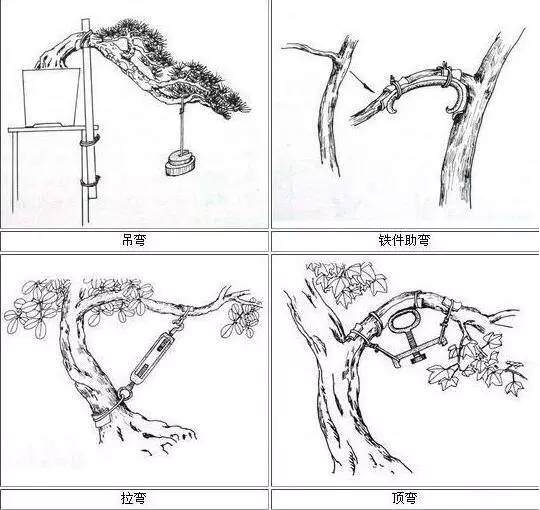 吊弯

铁件助弯

拉弯

顶弯