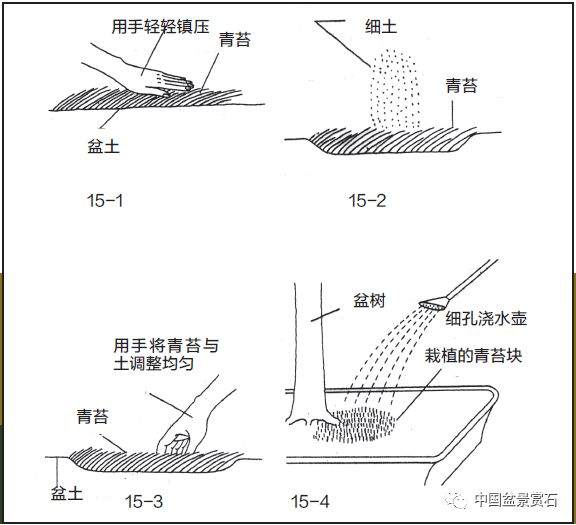 用手轻轻镇压
青苔
盆土
15-1

细土
青苔
15-2

用手将青苔与土调整均匀
青苔
盆土
15-3

盆树
细孔浇水壶
栽植的青苔块
15-4

中国盆景赏石