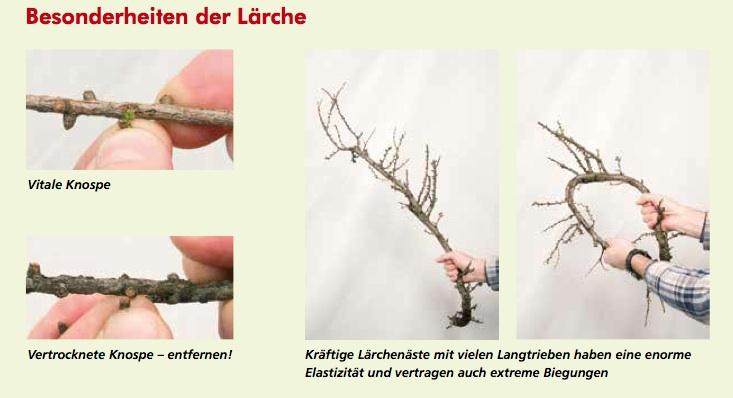 Besonderheiten der Lärche

Vitale Knospe

Vertrocknete Knospe – entfernen!

Kräftige Lärchenäste mit vielen Langtrieben haben eine enorme Elastizität und vertragen auch extreme Biegungen