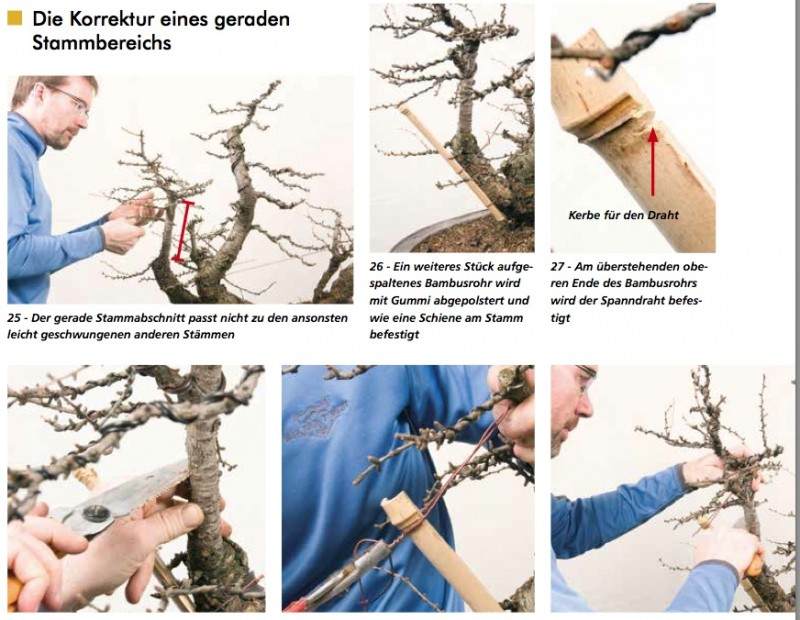 Die Korrektur eines geraden Stammbereichs

25 - Der gerade Stammabschnitt passt nicht zu den ansonsten leicht geschwungenen anderen Stämmen

26 - Ein weiteres Stück aufgespaltenes Bambusrohr wird mit Gummi abgepolstert und wie eine Schiene am Stamm befestigt

Kerbe für den Draht

27 - Am überstehenden oberen Ende des Bambusrohrs wird der Spanndraht befestigt