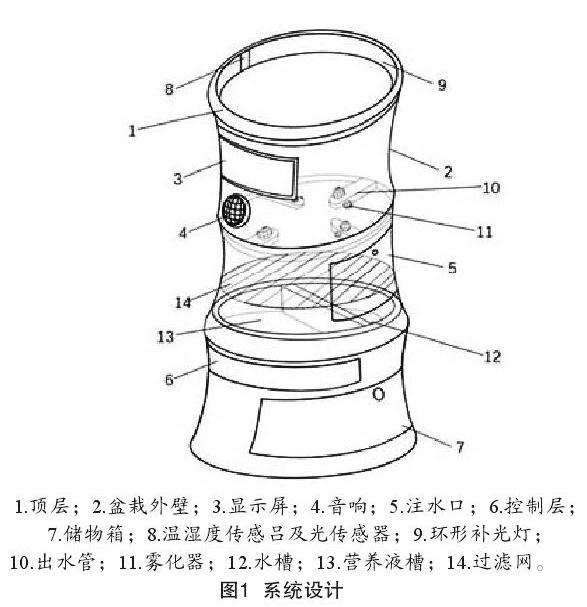 8
9
1
2
3
10
4
11
5
14
13
12
6
7

1.顶层；2.盆栽外壁；3.显示屏；4.音响；5.注水口；6.控制层；7.储物箱；8.温湿度传感吕及光传感器；9.环形补光灯；10.出水管；11.雾化器；12.水槽；13.营养液槽；14.过滤网。

图1 系统设计