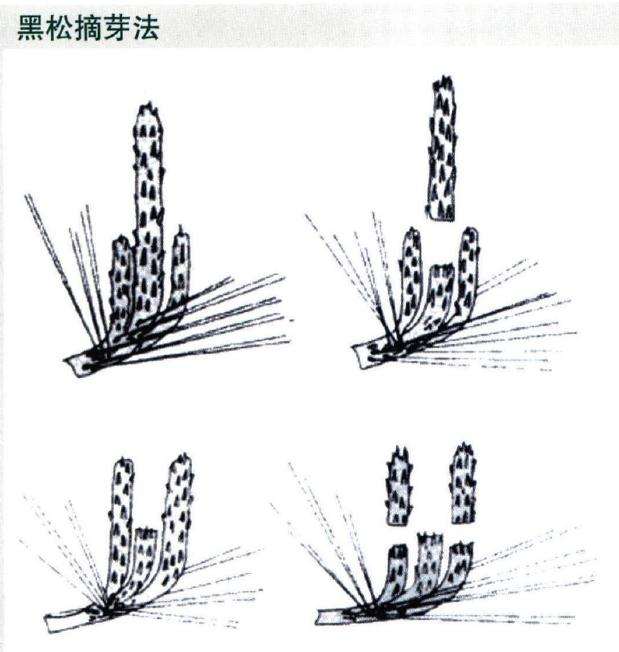 黑松摘芽法