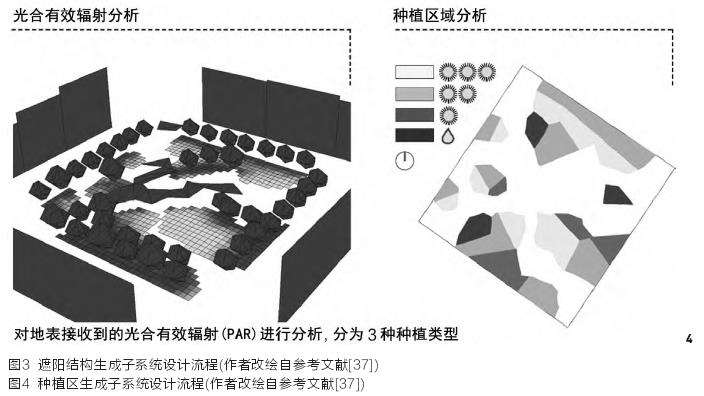 光合有效辐射分析

种植区域分析

对地表接收到的光合有效辐射(PAR)进行分析，分为3种种植类型

4

图3 遮阳结构生成子系统设计流程(作者改绘自参考文献[37])
图4 种植区生成子系统设计流程(作者改绘自参考文献[37])