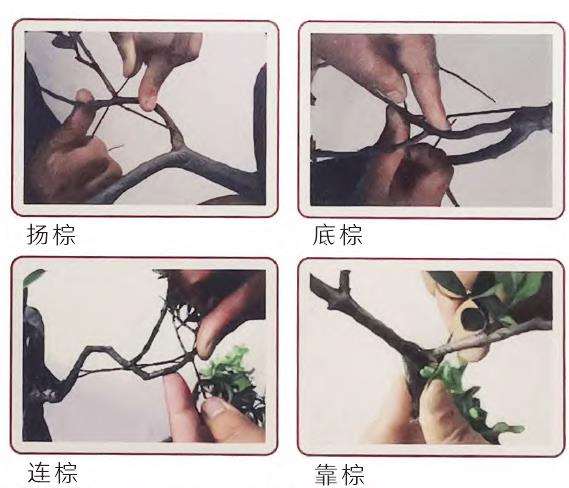 扬棕

底棕

连棕

靠棕