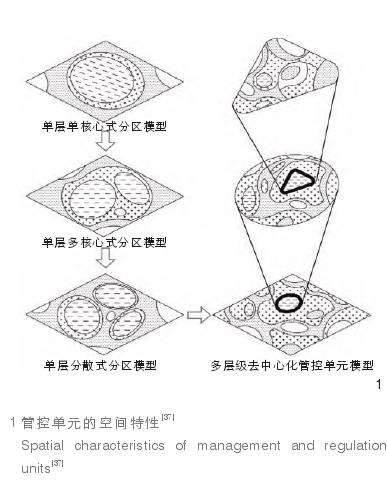 单层单核心式分区模型

单层多核心式分区模型

单层分散式分区模型

多层级去中心化管控单元模型

1

1 管控单元的空间特性$^{[37]}$
Spatial characteristics of management and regulation units$^{[37]}$